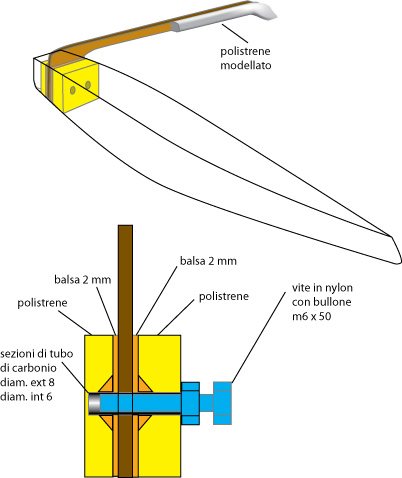 polistrene
modellato

balsa 2 mm

balsa 2 mm

polistrene

polistrene

vite in nylon
con bullone
m6 x 50

sezioni di tubo
di carbonio
diam. ext 8
diam. int 6