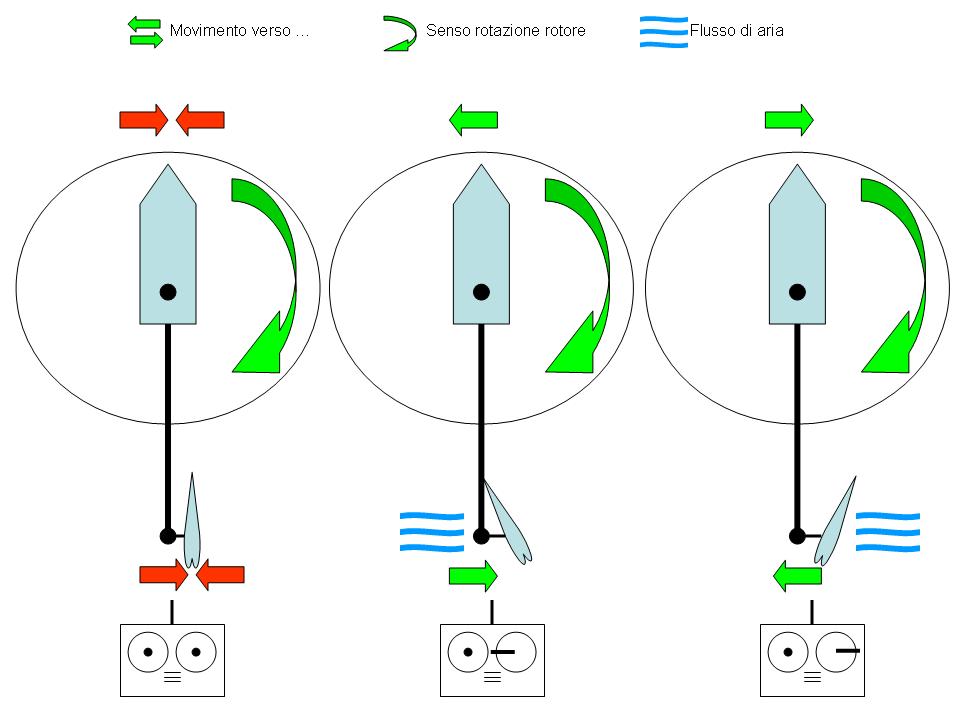 Movimento verso ...
Senso rotazione rotore
Flusso di aria