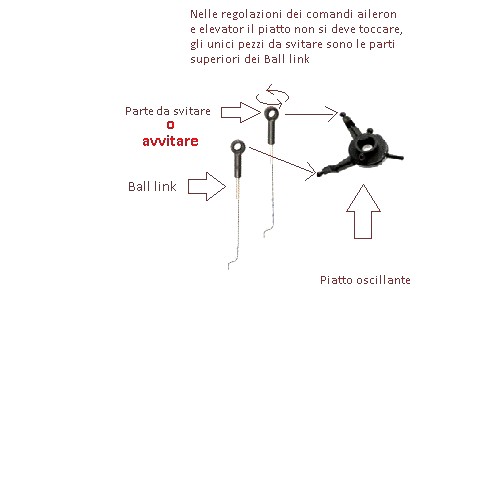 Nelle regolazioni dei comandi aileron e elevator il piatto non si deve toccare, gli unici pezzi da svitare sono le parti superiori dei Ball link

Parte da svitare
o
avvitare

Ball link

Piatto oscillante