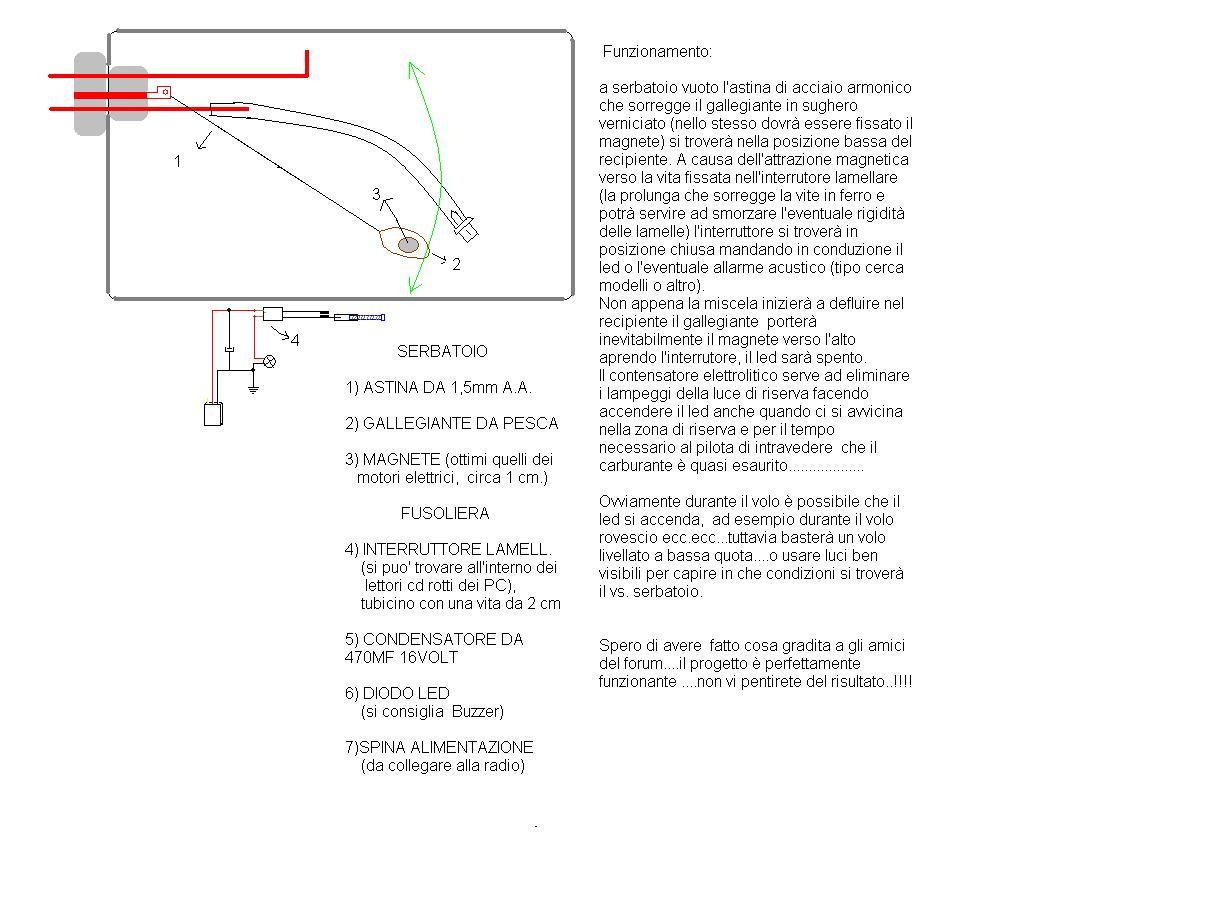 1

3

2

4

SERBATOIO

1) ASTINA DA 1,5mm A.A.

2) GALLEGIANTE DA PESCA

3) MAGNETE (ottimi quelli dei motori elettrici, circa 1 cm.)

FUSOLIERA

4) INTERRUTTORE LAMELL. (si puo' trovare all'interno dei lettori cd rotti dei PC), tubicino con una vita da 2 cm

5) CONDENSATORE DA 470MF 16VOLT

6) DIODO LED (si consiglia Buzzer)

7)SPINA ALIMENTAZIONE (da collegare alla radio)

Funzionamento:

a serbatoio vuoto l'astina di acciaio armonico che sorregge il gallegiante in sughero verniciato (nello stesso dovrà essere fissato il magnete) si troverà nella posizione bassa del recipiente. A causa dell'attrazione magnetica verso la vita fissata nell'interrutore lamellare (la prolunga che sorregge la vite in ferro e potrà servire ad smorzare l'eventuale rigidità delle lamelle) l'interruttore si troverà in posizione chiusa mandando in conduzione il led o l'eventuale allarme acustico (tipo cerca modelli o altro).
Non appena la miscela inizierà a defluire nel recipiente il gallegiante porterà inevitabilmente il magnete verso l'alto aprendo l'interrutore, il led sarà spento.
Il contensatore elettrolitico serve ad eliminare i lampeggi della luce di riserva facendo accendere il led anche quando ci si avvicina nella zona di riserva e per il tempo necessario al pilota di intravedere che il carburante è quasi esaurito...................

Ovviamente durante il volo è possibile che il led si accenda, ad esempio durante il volo rovescio ecc.ecc...tuttavia basterà un volo livellato a bassa quota....o usare luci ben visibili per capire in che condizioni si troverà il vs. serbatoio.

Spero di avere fatto cosa gradita a gli amici del forum....il progetto è perfettamente funzionante ....non vi pentirete del risultato..!!!!