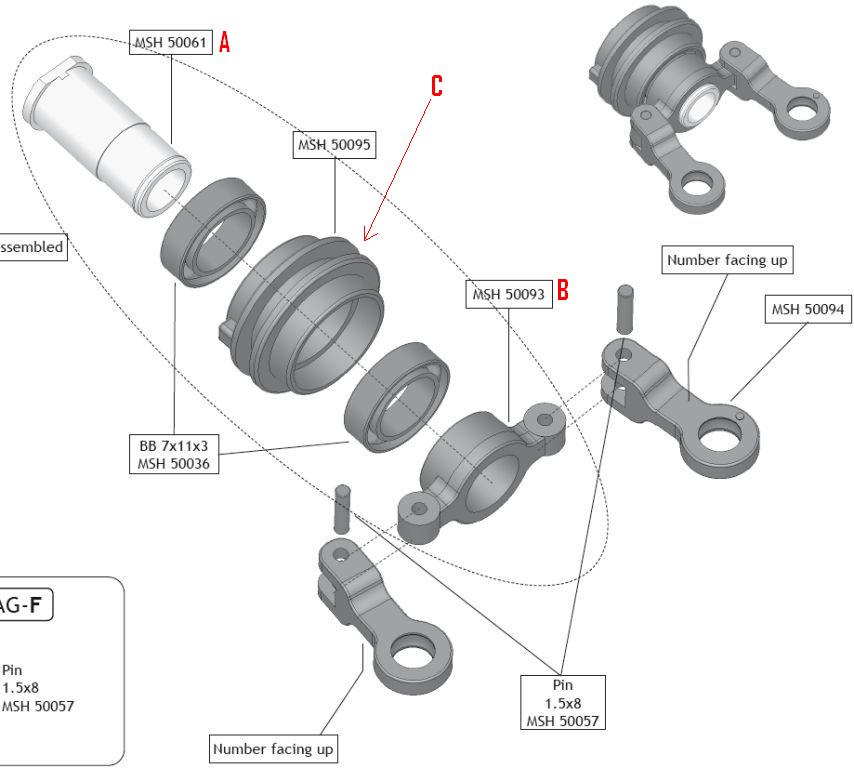 MSH 50061 A

C

MSH 50095

ssembled

Number facing up

MSH 50093 B

MSH 50094

BB 7x11x3
MSH 50036

AG-F

Pin
1.5x8
MSH 50057

Pin
1.5x8
MSH 50057

Number facing up