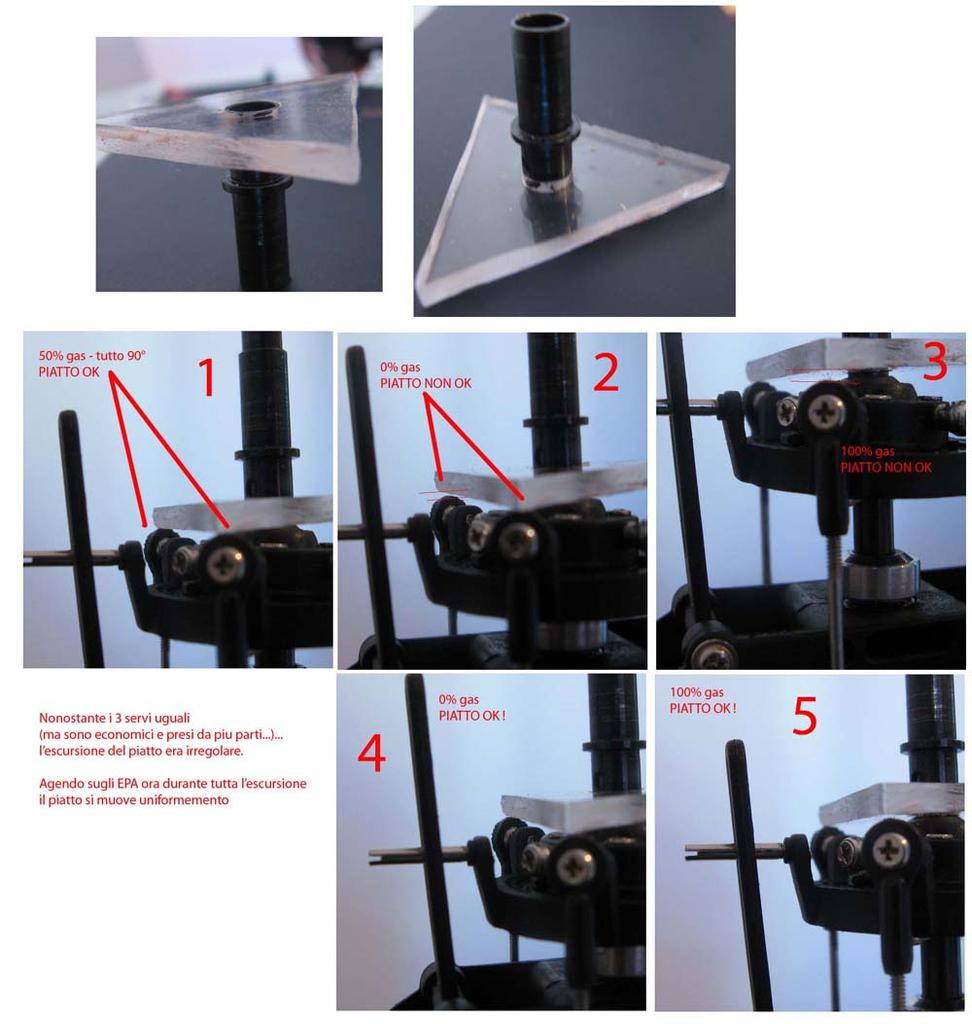 50% gas - tutto 90°
PIATTO OK

1

0% gas
PIATTO NON OK

2

3

100% gas
PIATTO NON OK

Nonostante i 3 servi uguali
(ma sono economici e presi da piu parti...)...
l'escursione del piatto era irregolare.

Agendo sugli EPA ora durante tutta l'escursione
il piatto si muove uniformemento

4

0% gas
PIATTO OK !

100% gas
PIATTO OK !

5